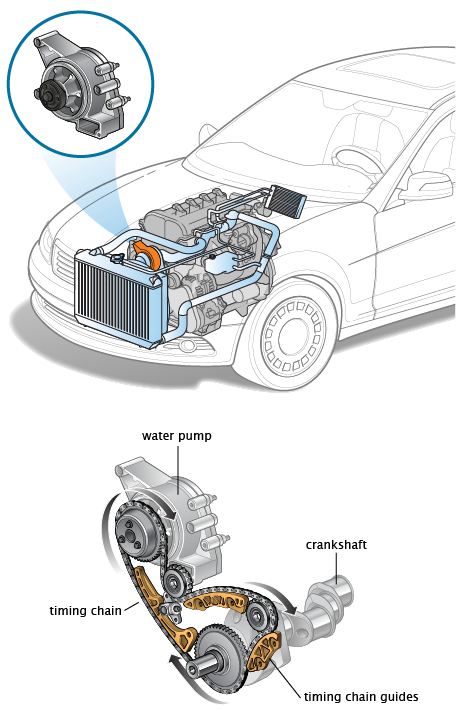 water pump

crankshaft

timing chain

timing chain guides